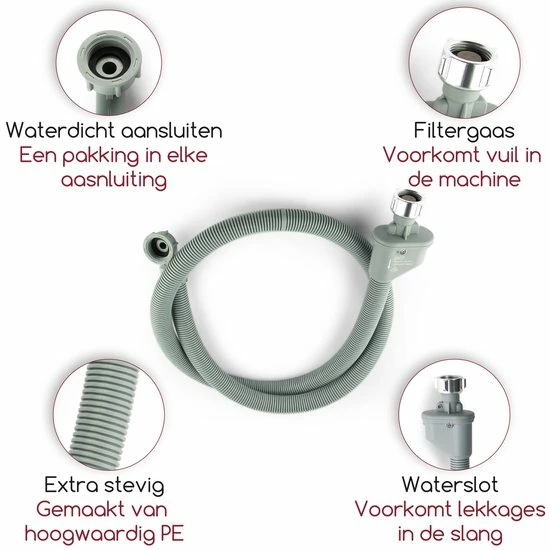 Waterdicht aansluiten
Een pakking in elke aasnluiting

Filtergaas
Voorkomt vuil in de machine

Extra stevig
Gemaakt van hoogwaardig PE

Waterslot
Voorkomt lekkages in de slang