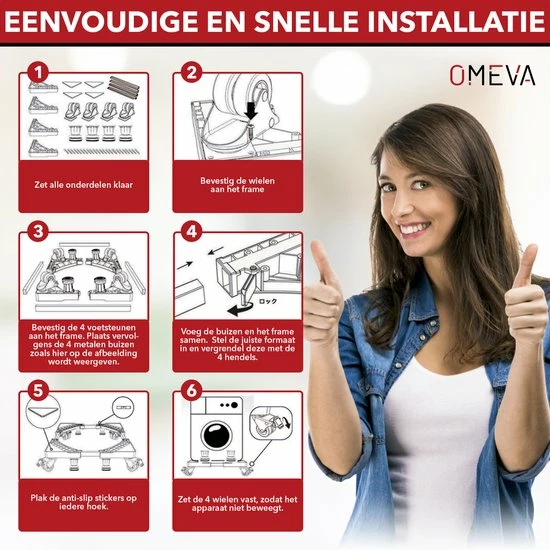 EENVOUDIGE EN SNELLE INSTALLATIE

OMEVA

1

Zet alle onderdelen klaar

2

Bevestig de wielen aan het frame

3

Bevestig de 4 voetsteunen aan het frame. Plaats vervolgens de 4 metalen buizen zoals hier op de afbeelding wordt weergeven.

4

ロック

Voeg de buizen en het frame samen. Stel de juiste formaat in en vergrendel deze met de 4 hendels.

5

Plak de anti-slip stickers op iedere hoek.

6

Zet de 4 wielen vast, zodat het apparaat niet beweegt.